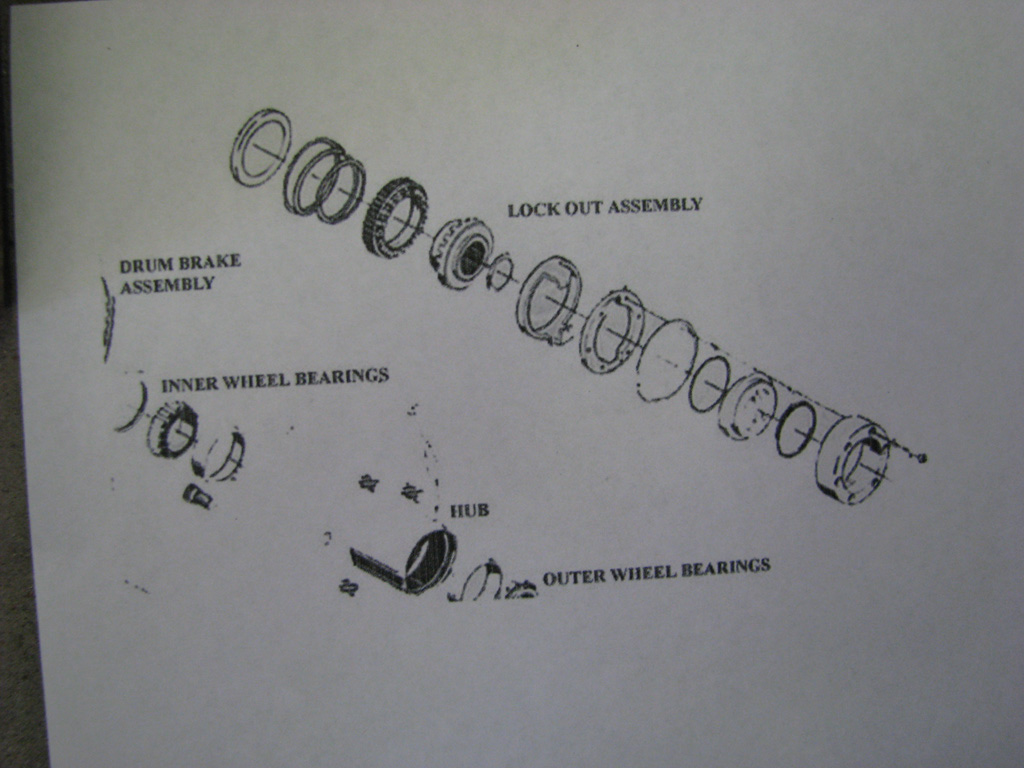 LOCK OUT ASSEMBLY

DRUM BRAKE ASSEMBLY

INNER WHEEL BEARINGS

HUB

OUTER WHEEL BEARINGS