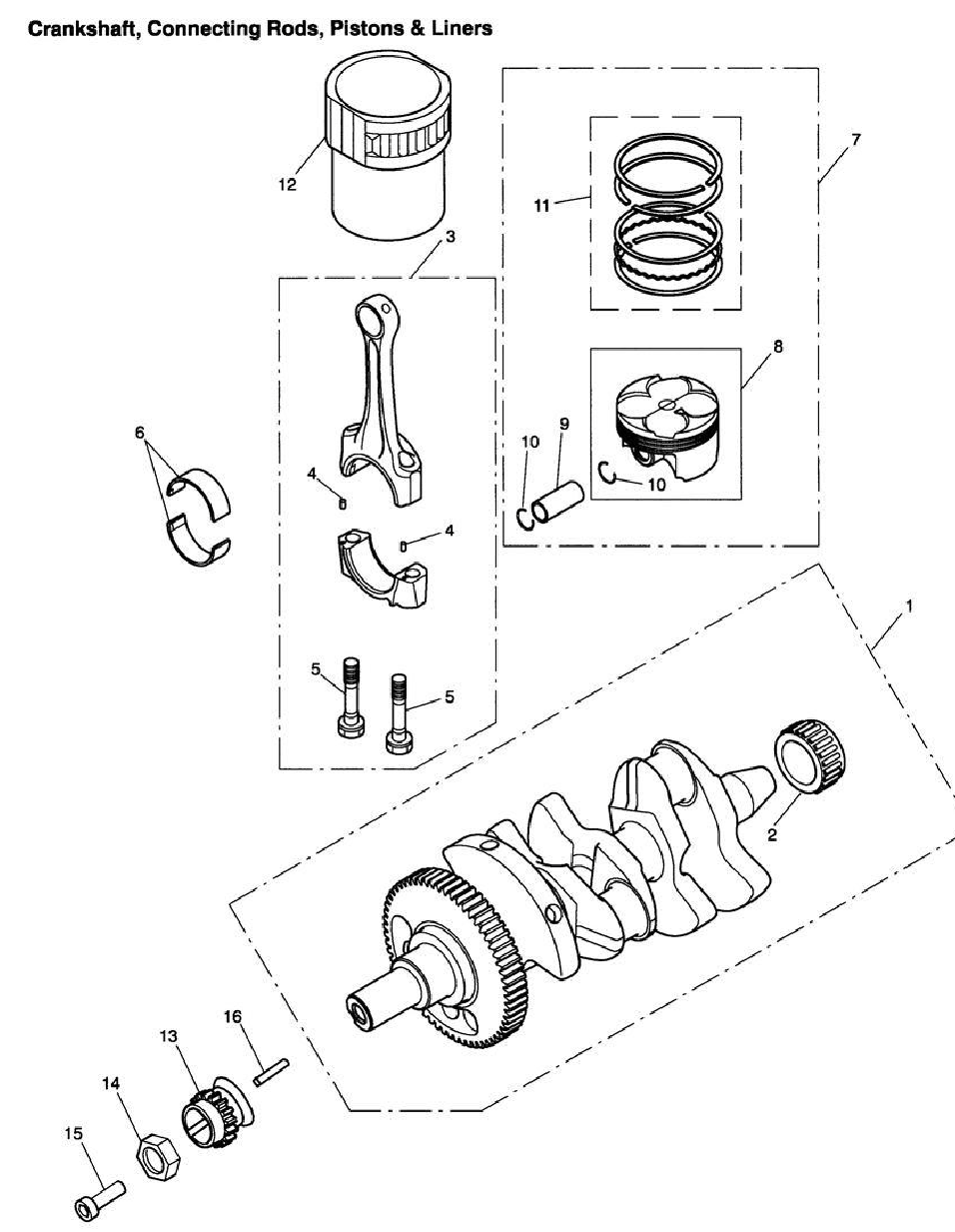 Crankshaft, Connecting Rods, Pistons & Liners

12
3
7
11
8
6
4
4
10
9
10
5
5
1
2
16
13
14
15