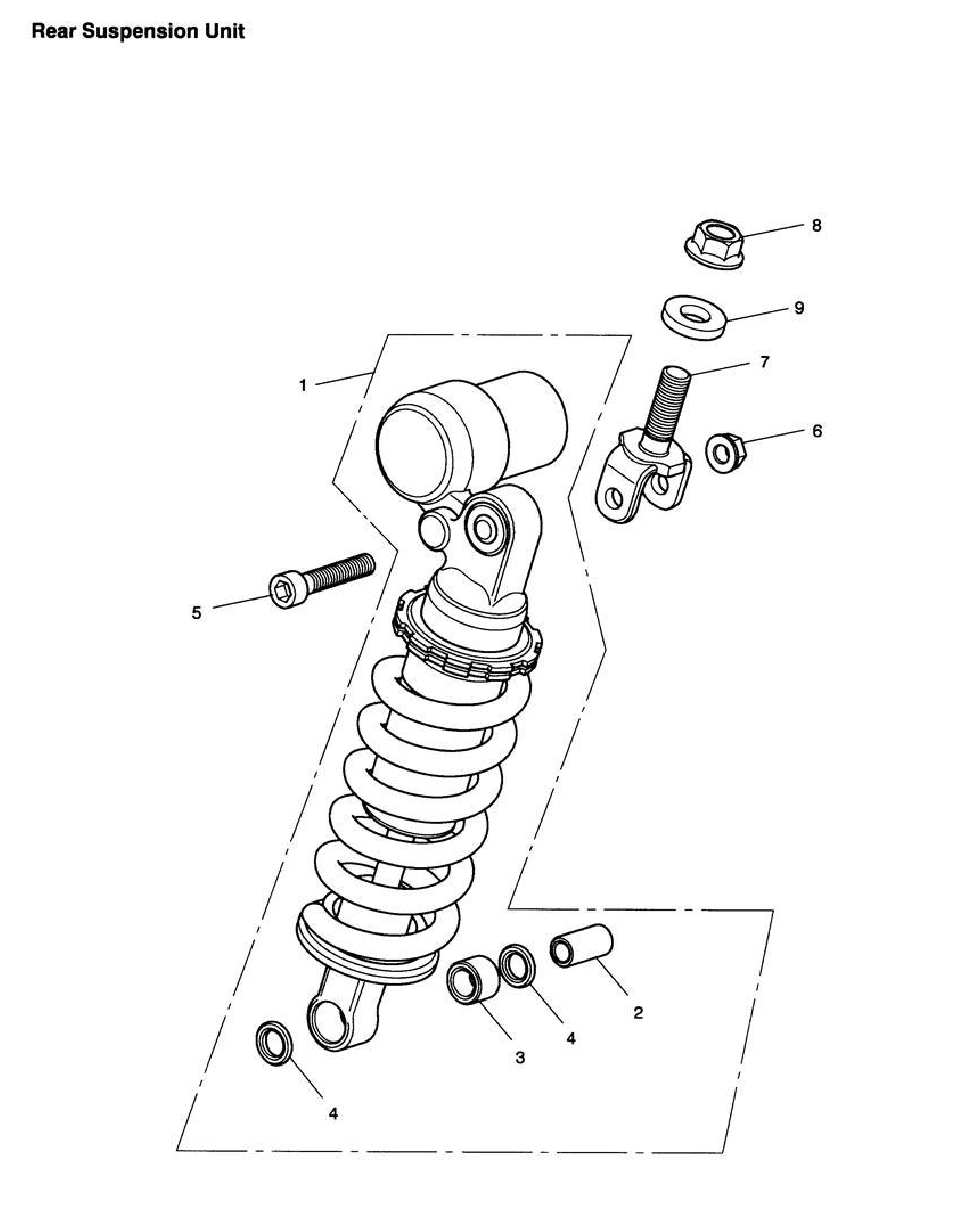 Rear Suspension Unit

8

9

7

1

6

5

2

4

3

4