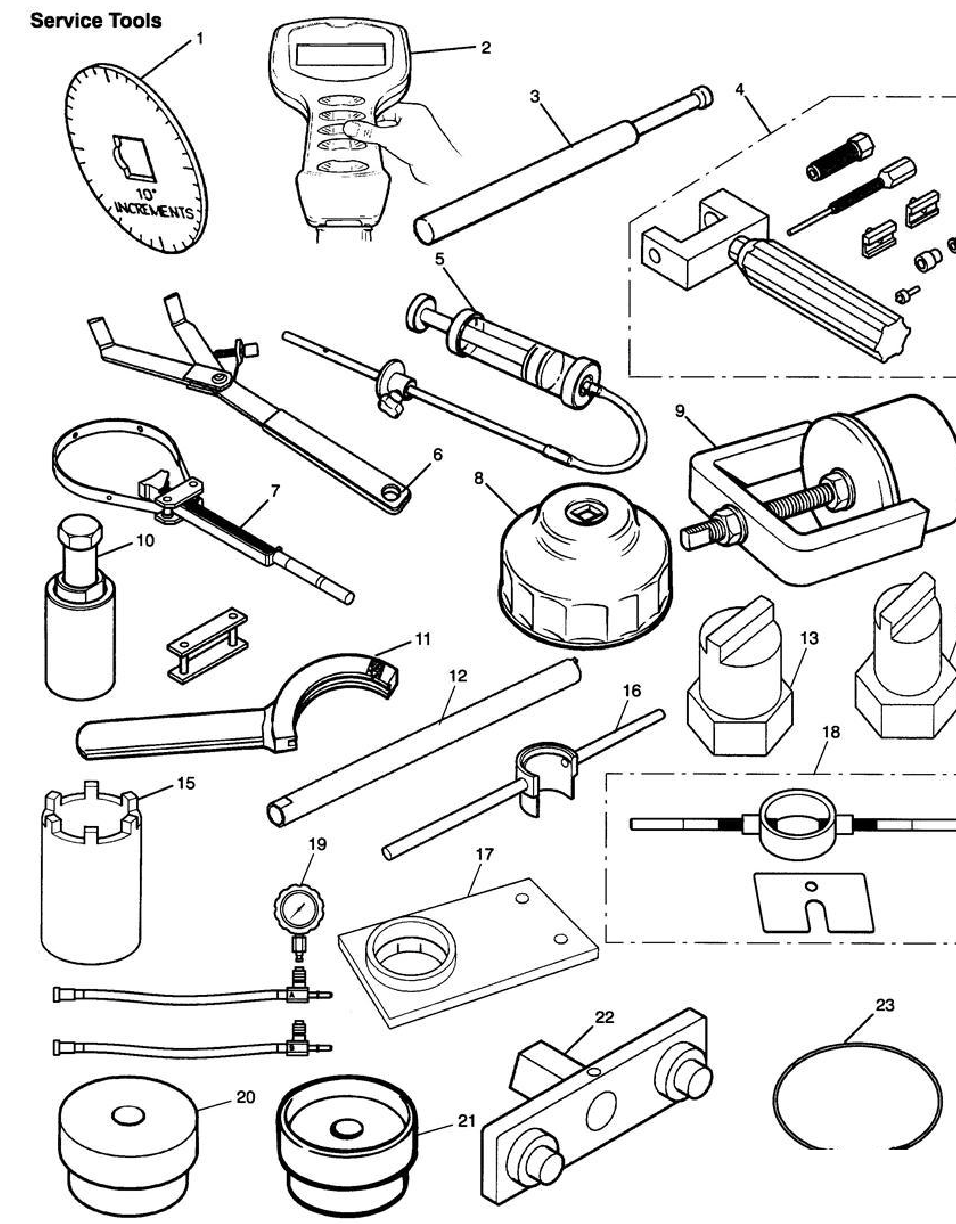 Service Tools

1
10°
INCREMENTS
2
3
4
5
6
7
8
9
10
11
12
13
15
16
17
18
19
20
21
22
23